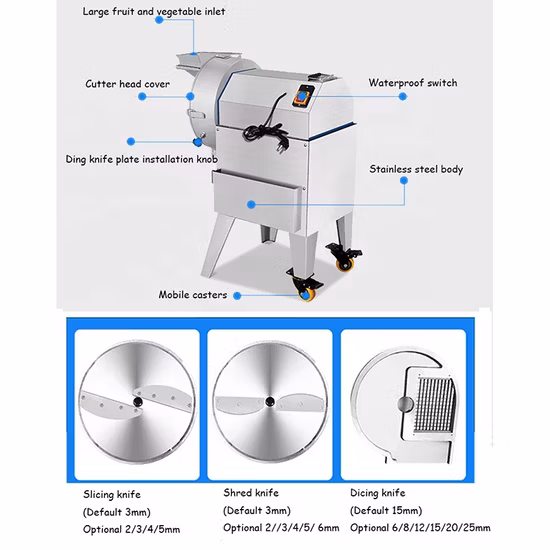 Large fruit and vegetable inlet

Cutter head cover

Waterproof switch

Ding knife plate installation knob

Stainless steel body

Mobile casters

Slicing knife
(Default 3mm)
Optional 2/3/4/5mm

Shred knife
(Default 3mm)
Optional 2//3/4/5/ 6mm

Dicing knife
(Default 15mm)
Optional 6/8/12/15/20/25mm